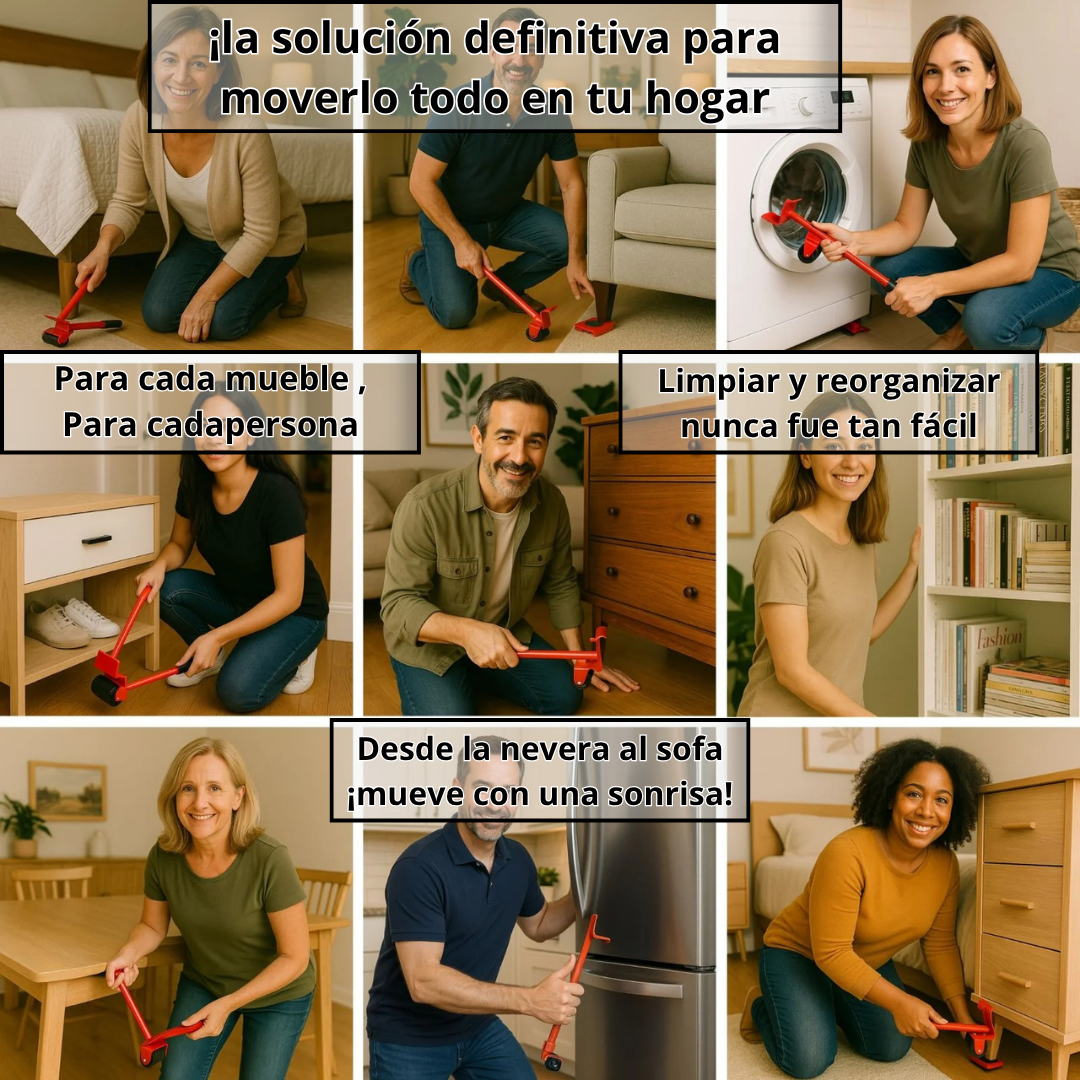 ¡la solución definitiva para moverlo todo en tu hogar

Para cada mueble , Para cadapersona

Limpiar y reorganizar nunca fue tan fácil

Fashion

Desde la nevera al sofa ¡mueve con una sonrisa!